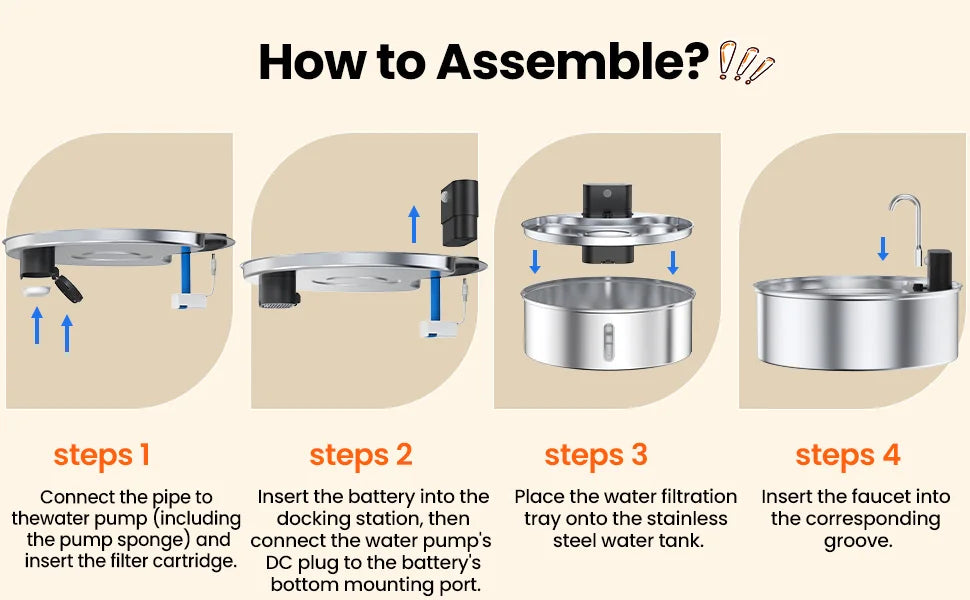 How to Assemble?

steps 1

Connect the pipe to thewater pump (including the pump sponge) and insert the filter cartridge.

steps 2

Insert the battery into the docking station, then connect the water pump's DC plug to the battery's bottom mounting port.

steps 3

Place the water filtration tray onto the stainless steel water tank.

steps 4

Insert the faucet into the corresponding groove.