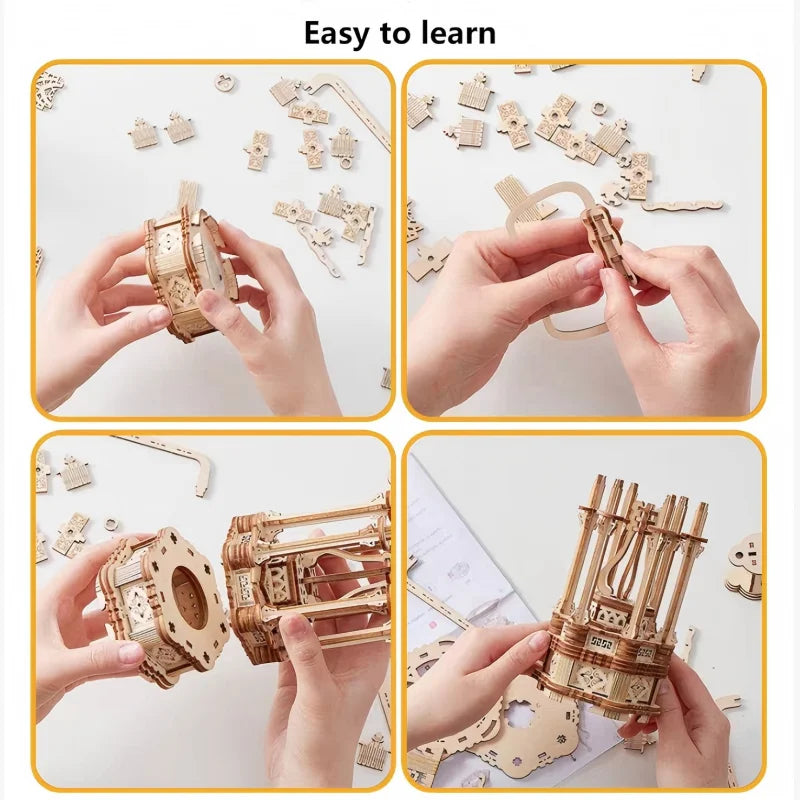 Easy to learn